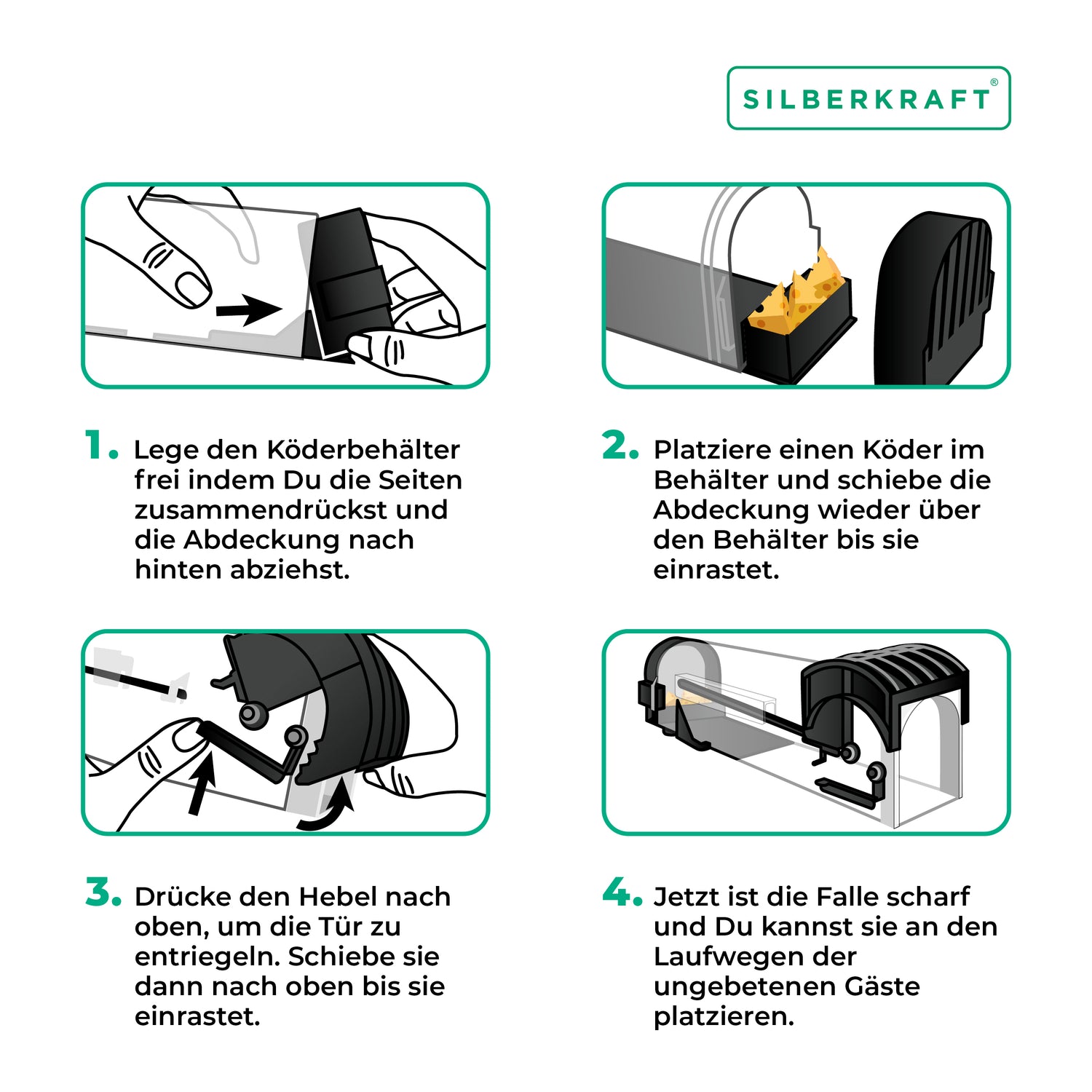 SILBERKRAFT®

1. Lege den Köderbehälter frei indem Du die Seiten zusammendrückst und die Abdeckung nach hinten abziehst.

2. Platziere einen Köder im Behälter und schiebe die Abdeckung wieder über den Behälter bis sie einrastet.

3. Drücke den Hebel nach oben, um die Tür zu entriegeln. Schiebe sie dann nach oben bis sie einrastet.

4. Jetzt ist die Falle scharf und Du kannst sie an den Laufwegen der ungebetenen Gäste platzieren.